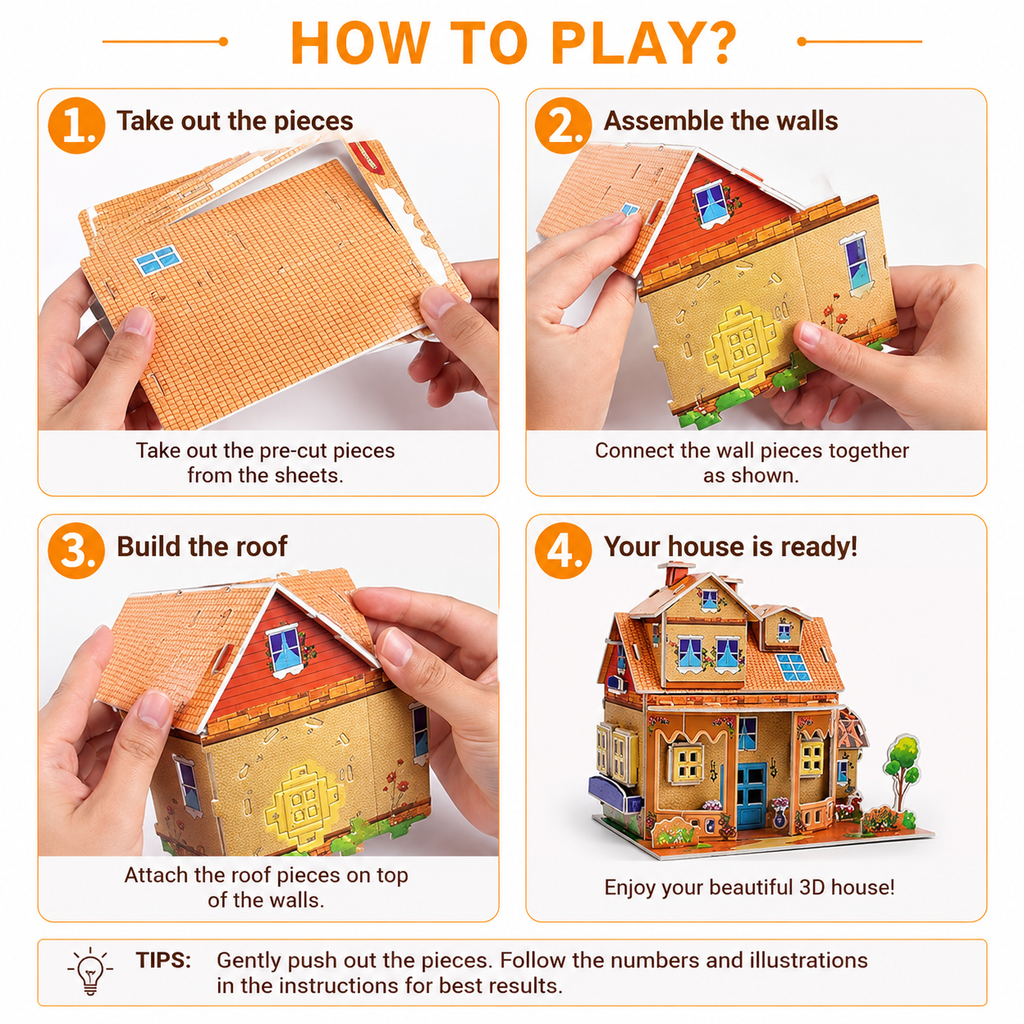 HOW TO PLAY?

1. Take out the pieces

Take out the pre-cut pieces from the sheets.

2. Assemble the walls

Connect the wall pieces together as shown.

3. Build the roof

Attach the roof pieces on top of the walls.

4. Your house is ready!

Enjoy your beautiful 3D house!

TIPS: Gently push out the pieces. Follow the numbers and illustrations in the instructions for best results.